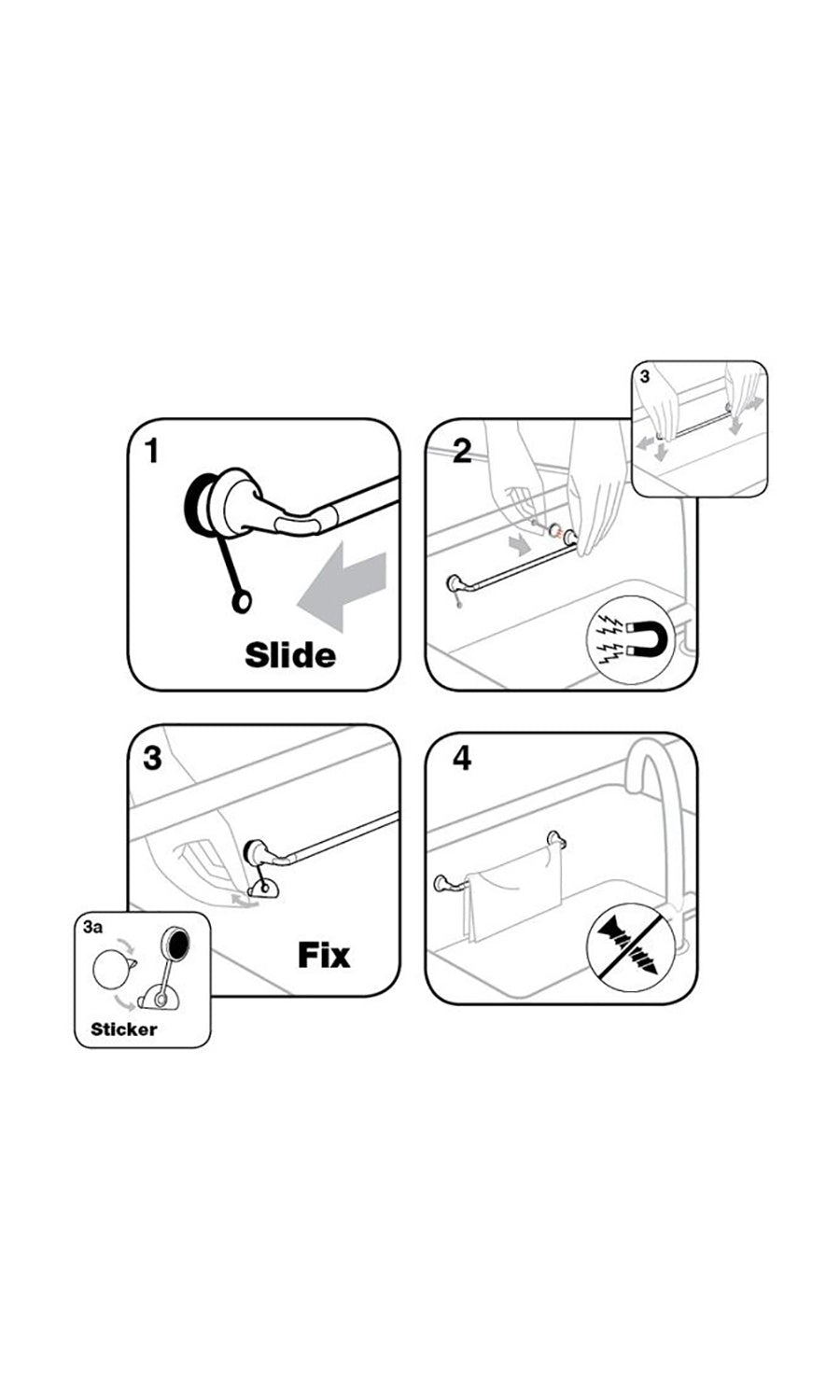 1

Slide

2

3

3

Fix

3a

Sticker

4