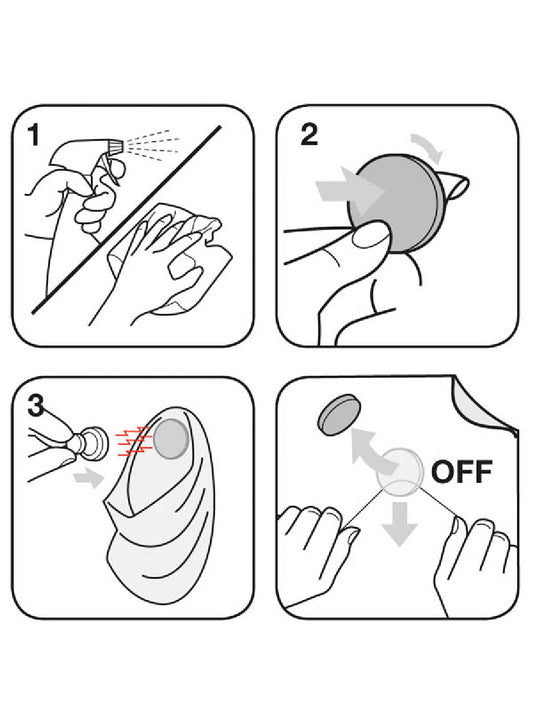 1

2

3

OFF