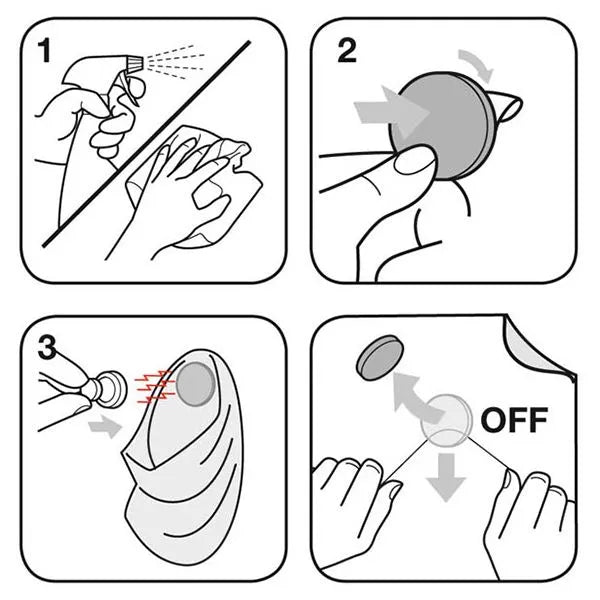 1

2

3

OFF